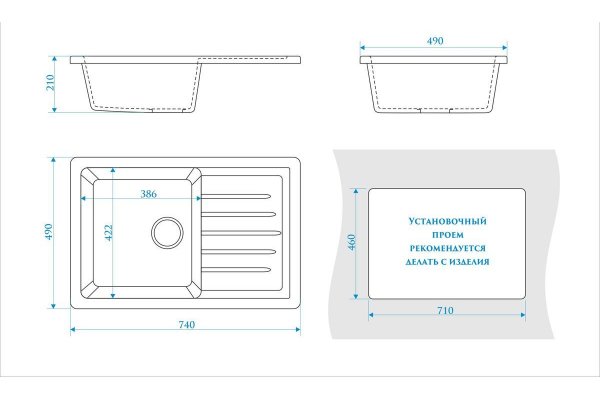 210

490

490

386

422

740

460

Установочный проем рекомендуется делать с изделия

710