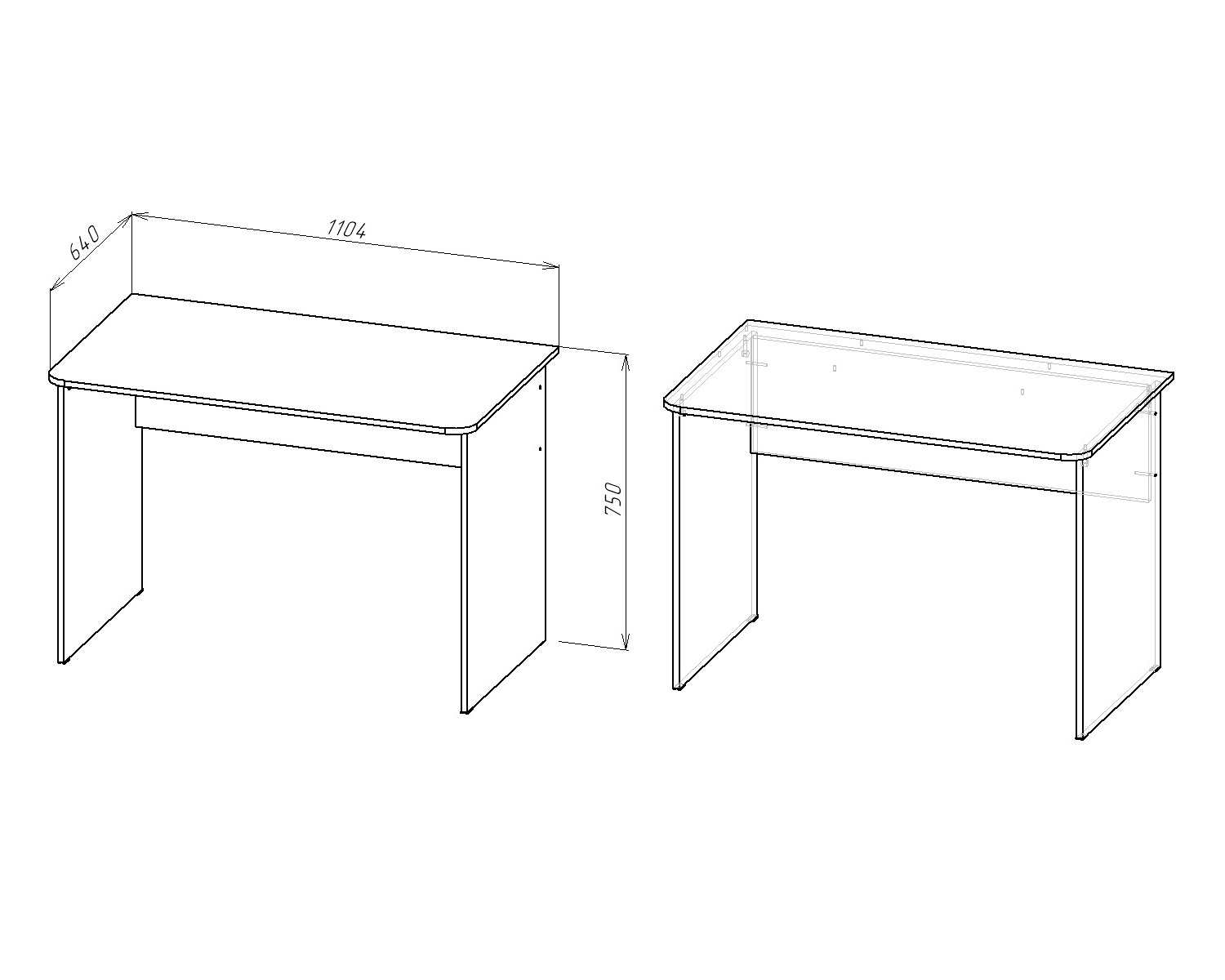 640
1104
750