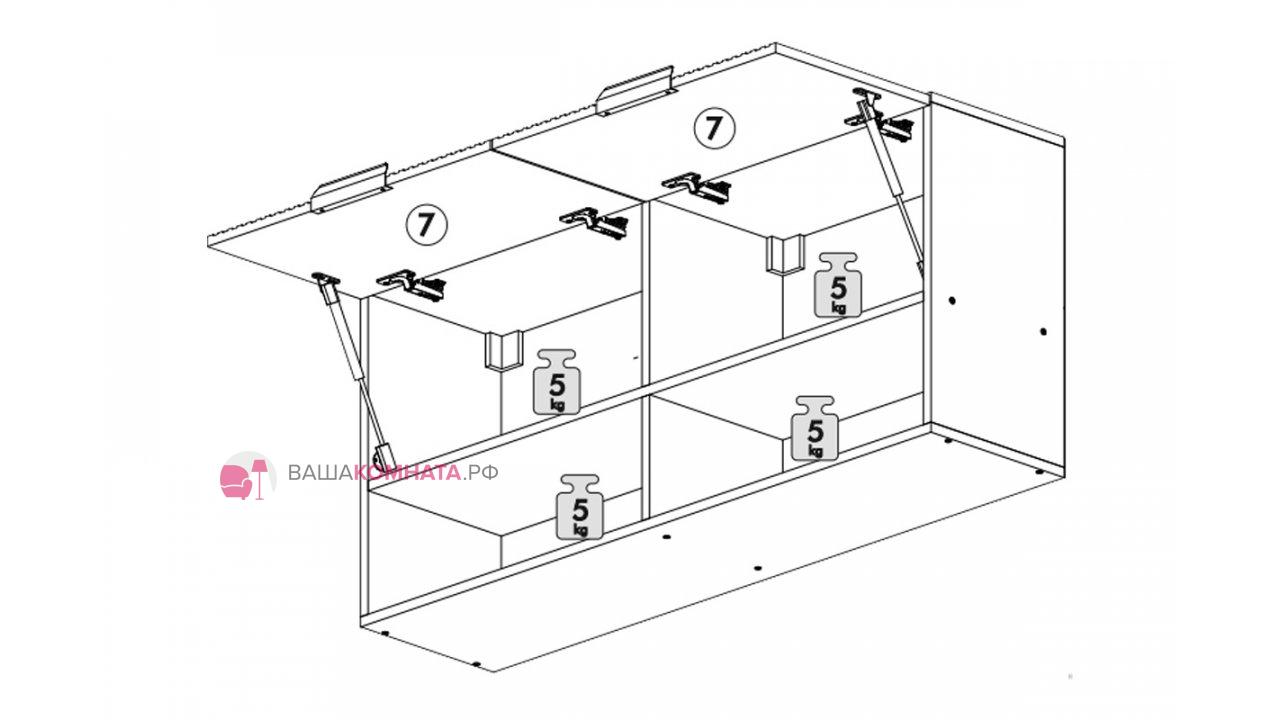 7

7

5 kg

5 kg

5 kg

5 kg

ВАШАКОМНАТА.РФ