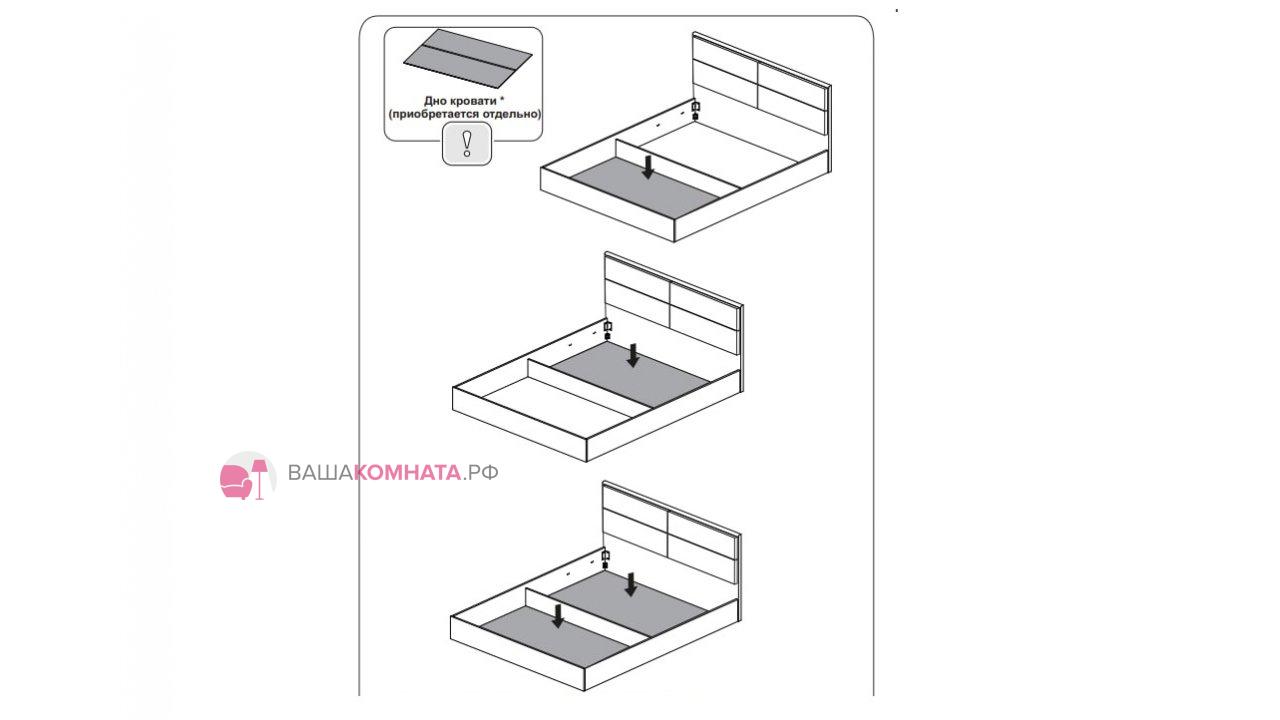 Дно кровати *
(приобретается отдельно)

!

ВАШАКОМНАТА.РФ