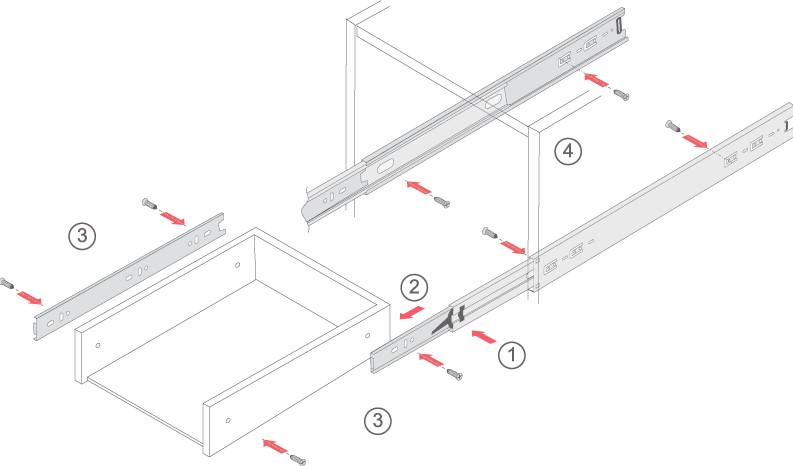 4

3

2

1

3